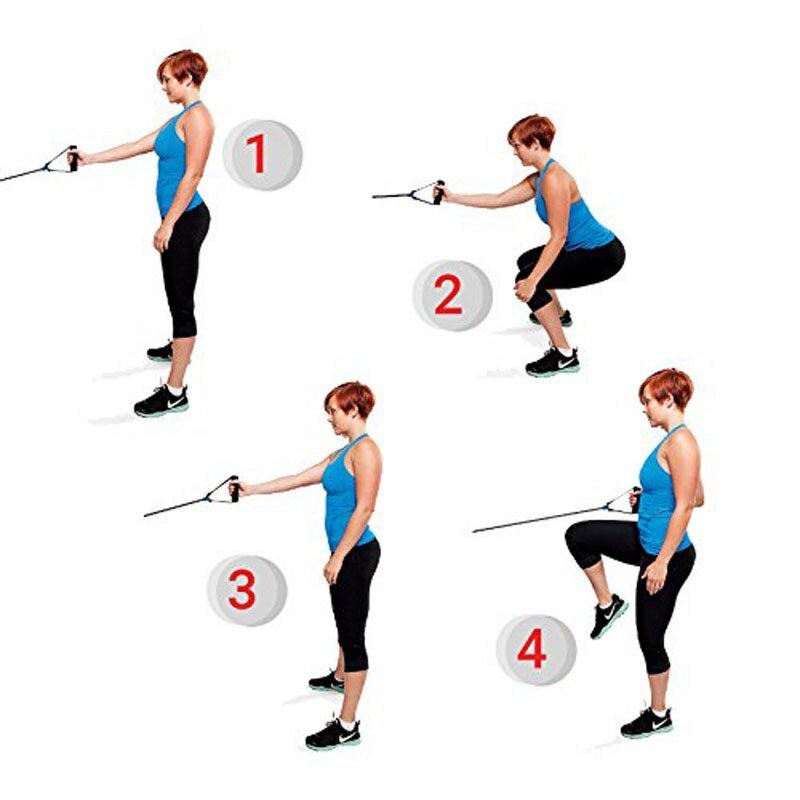 1

2

3

4