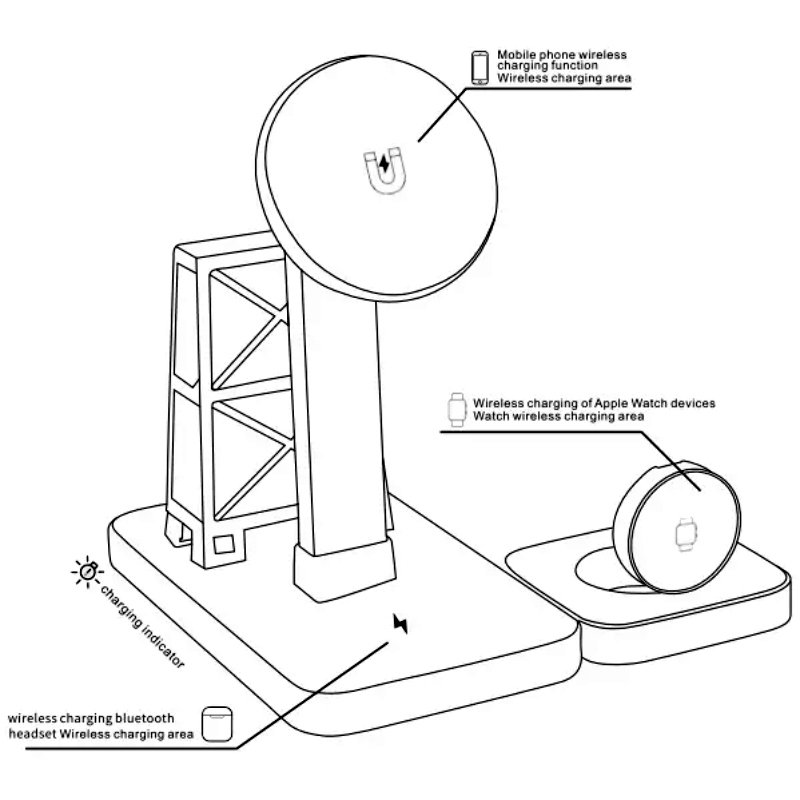 Mobile phone wireless charging function Wireless charging area

Wireless charging of Apple Watch devices Watch wireless charging area

charging indicator

wireless charging bluetooth headset Wireless charging area