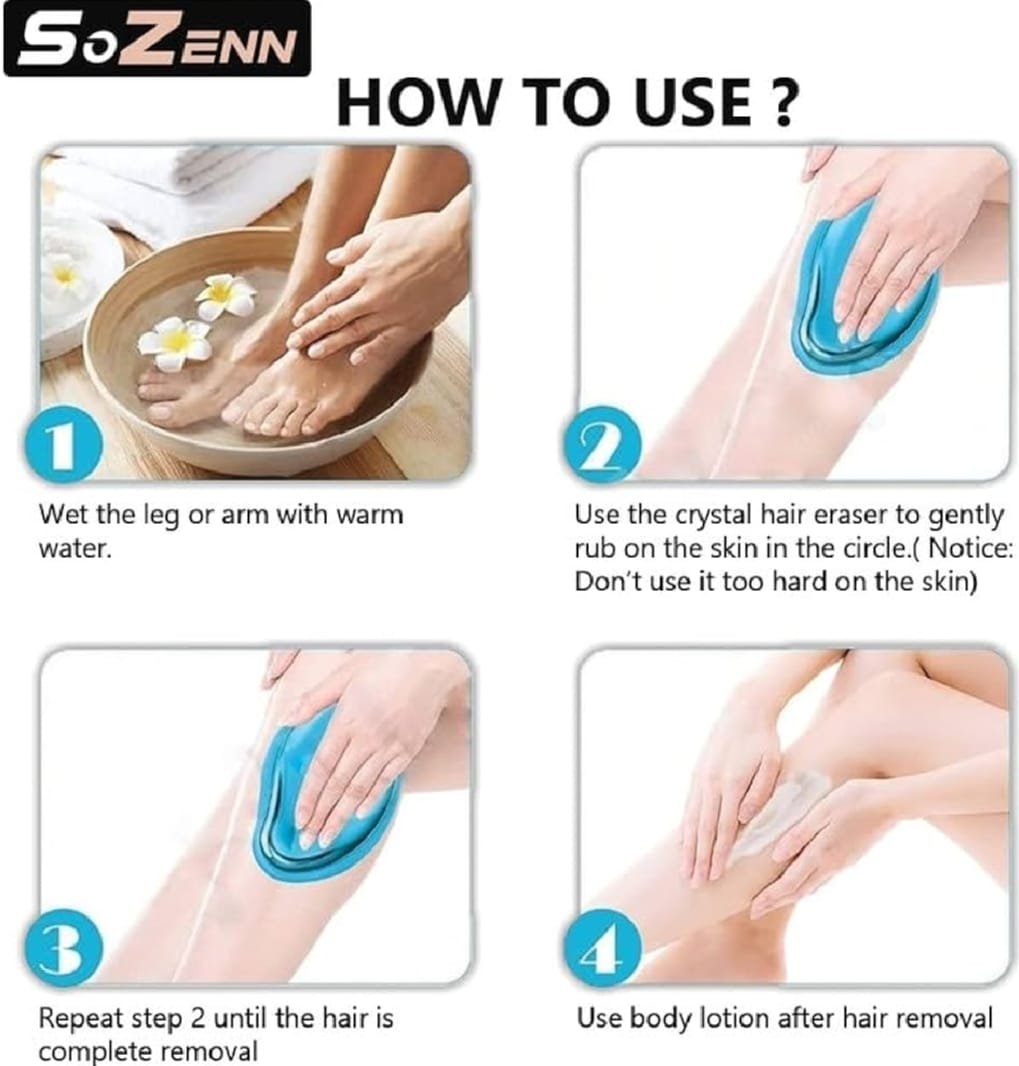 SoZENN

HOW TO USE ?

1

Wet the leg or arm with warm water.

2

Use the crystal hair eraser to gently rub on the skin in the circle.( Notice: Don't use it too hard on the skin)

3

Repeat step 2 until the hair is complete removal

4

Use body lotion after hair removal