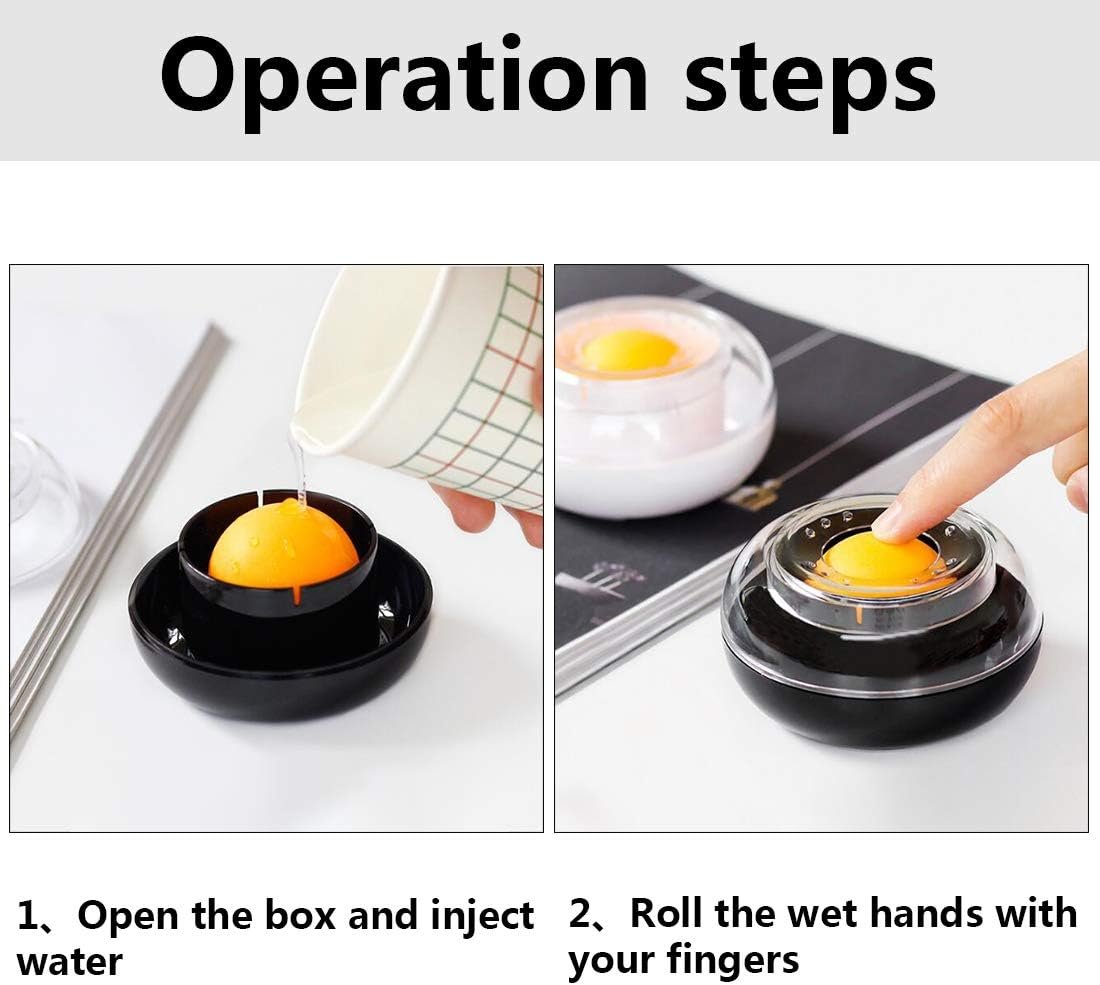 Operation steps

1、Open the box and inject water

2、Roll the wet hands with your fingers