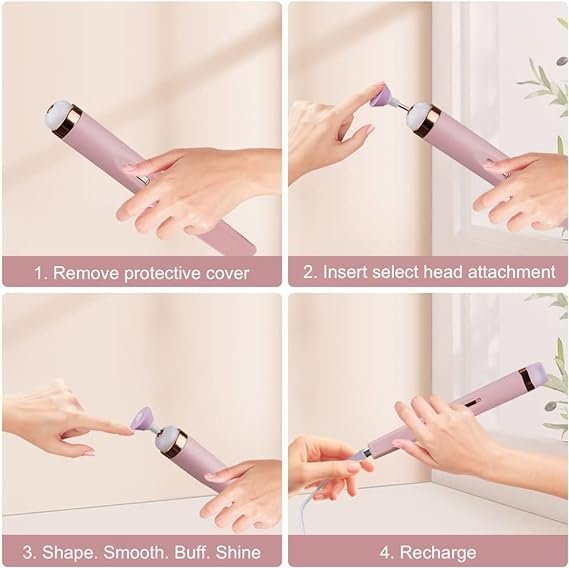 1. Remove protective cover

2. Insert select head attachment

3. Shape. Smooth. Buff. Shine

4. Recharge