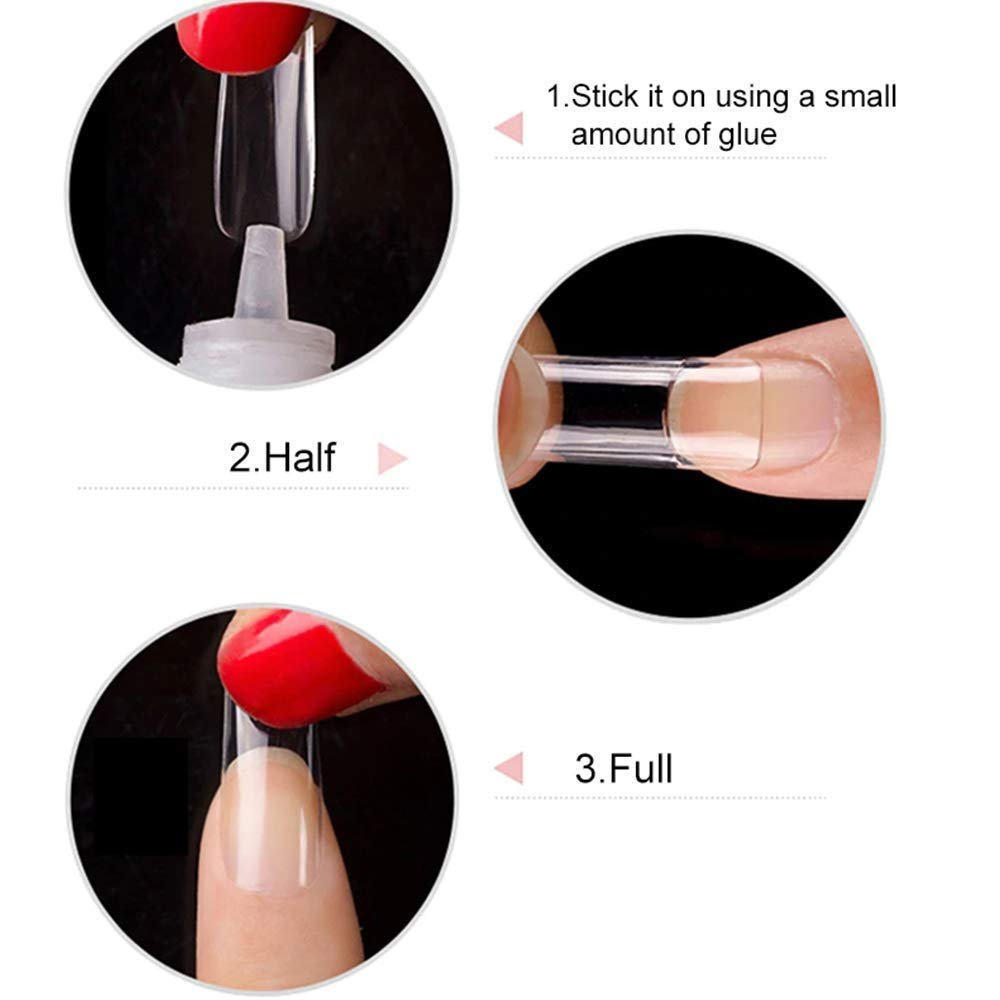 1.Stick it on using a small amount of glue

2.Half

3.Full