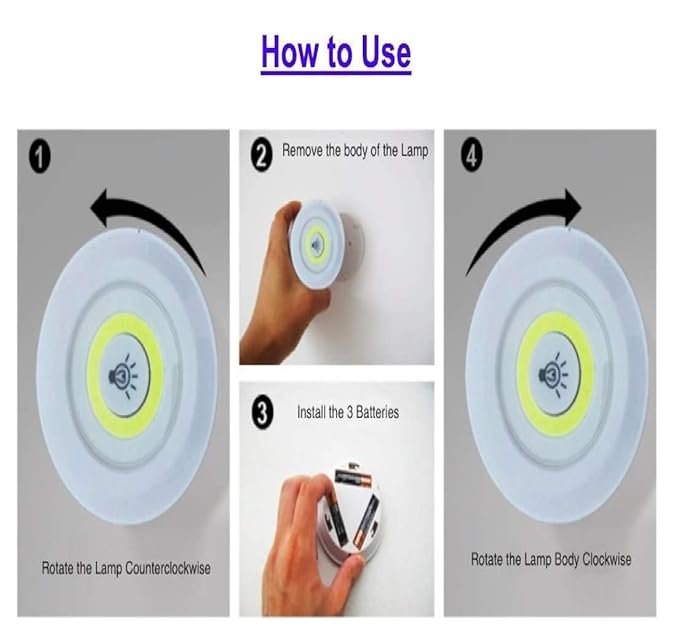 How to Use

1

Rotate the Lamp Counterclockwise

2 Remove the body of the Lamp

3 Install the 3 Batteries

4

Rotate the Lamp Body Clockwise