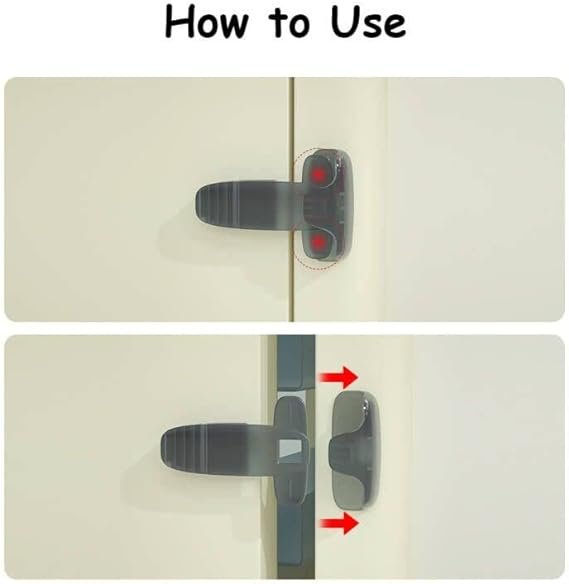 How to Use