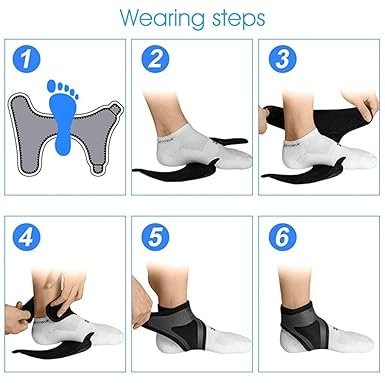 Wearing steps

1

2

3

4

5

6