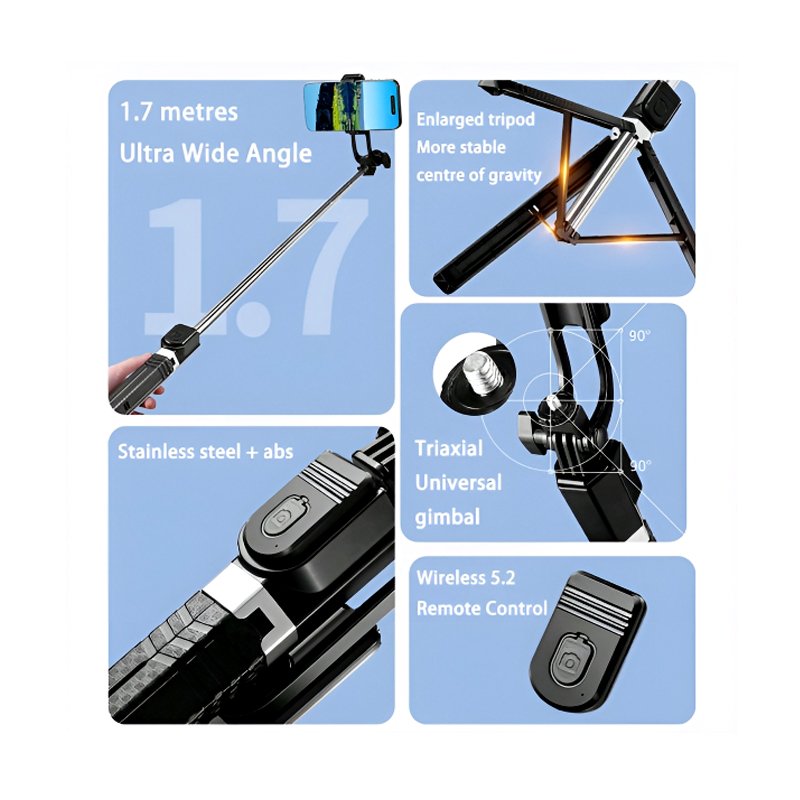 1.7 metres
Ultra Wide Angle

1.7

Enlarged tripod
More stable
centre of gravity

90°
90°

Triaxial
Universal
gimbal

Stainless steel + abs

Wireless 5.2
Remote Control