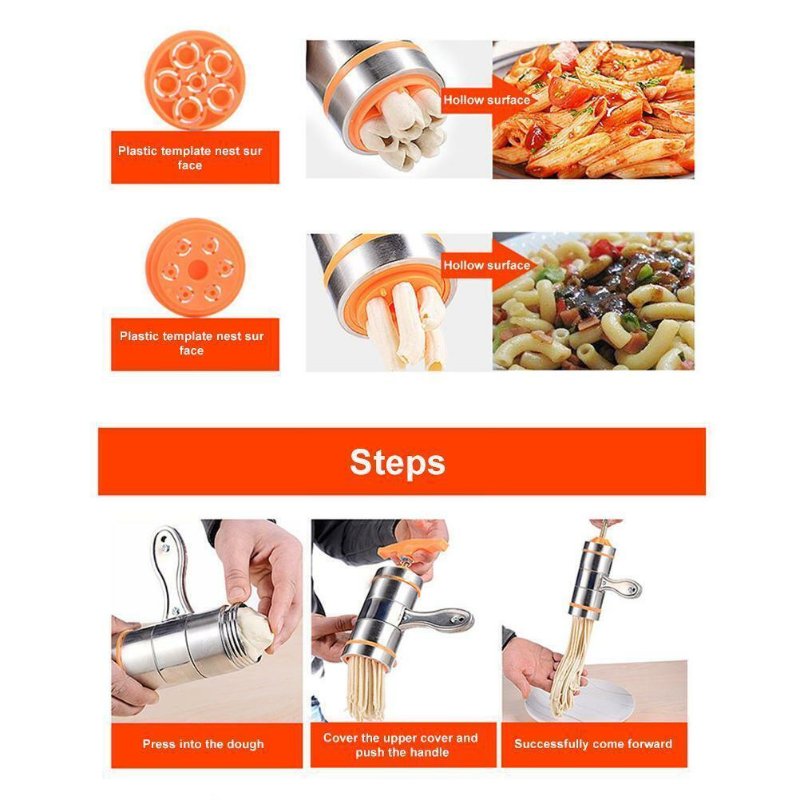 Plastic template nest sur face

Hollow surface

Plastic template nest sur face

Hollow surface

Steps

Press into the dough

Cover the upper cover and push the handle

Successfully come forward