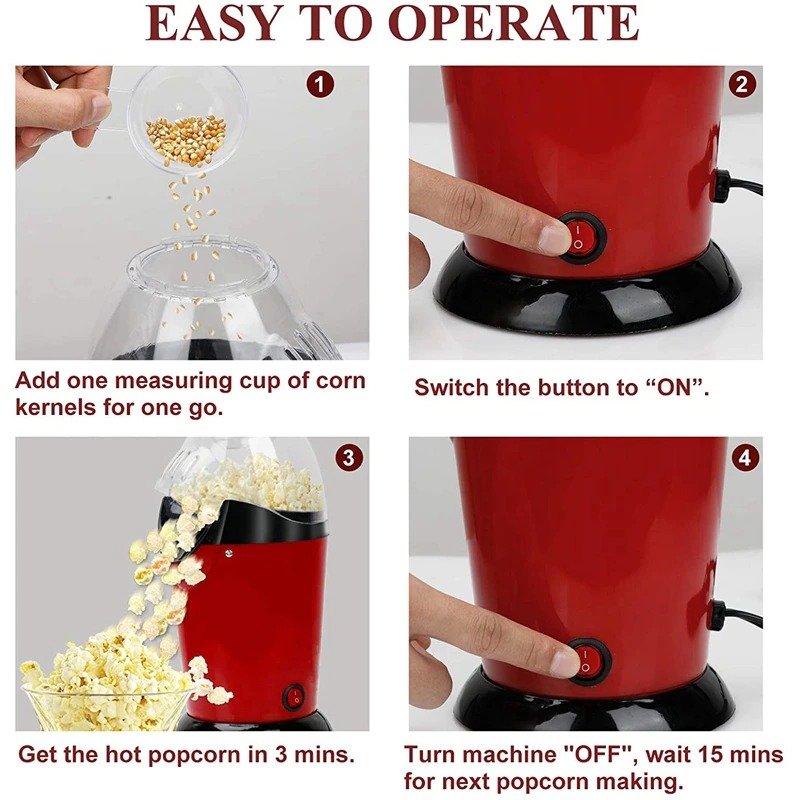 EASY TO OPERATE

1

Add one measuring cup of corn kernels for one go.

2

Switch the button to “ON”.

3

Get the hot popcorn in 3 mins.

4

Turn machine "OFF", wait 15 mins for next popcorn making.