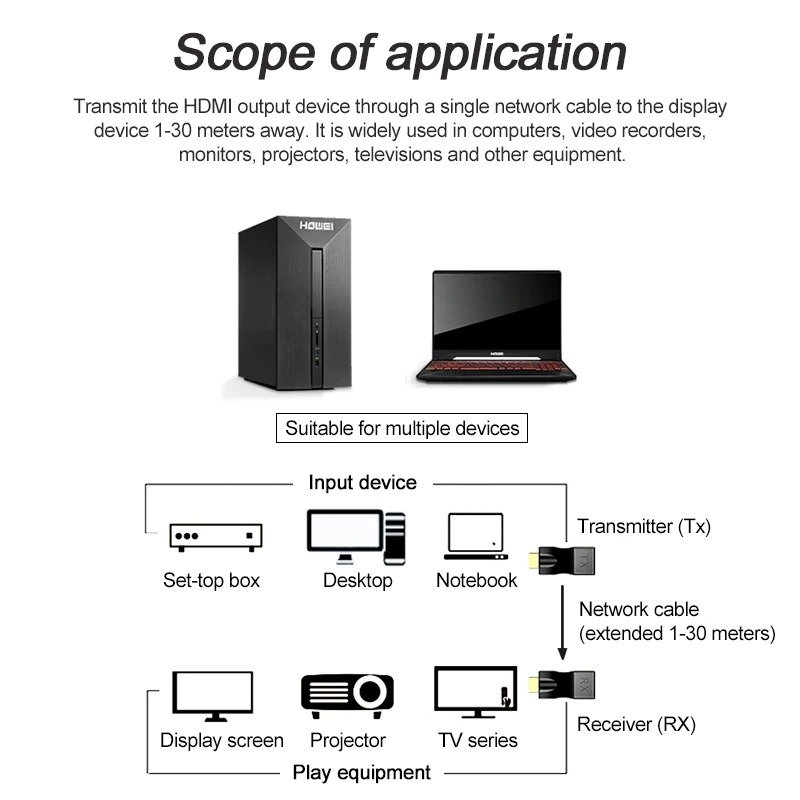 Scope of application

Transmit the HDMI output device through a single network cable to the display device 1-30 meters away. It is widely used in computers, video recorders, monitors, projectors, televisions and other equipment.

HOWEI

HOWEI

Suitable for multiple devices

Input device

Set-top box

Desktop

Notebook

Transmitter (Tx)

TX

Network cable (extended 1-30 meters)

RX

Receiver (RX)

Display screen

Projector

TV series

Play equipment