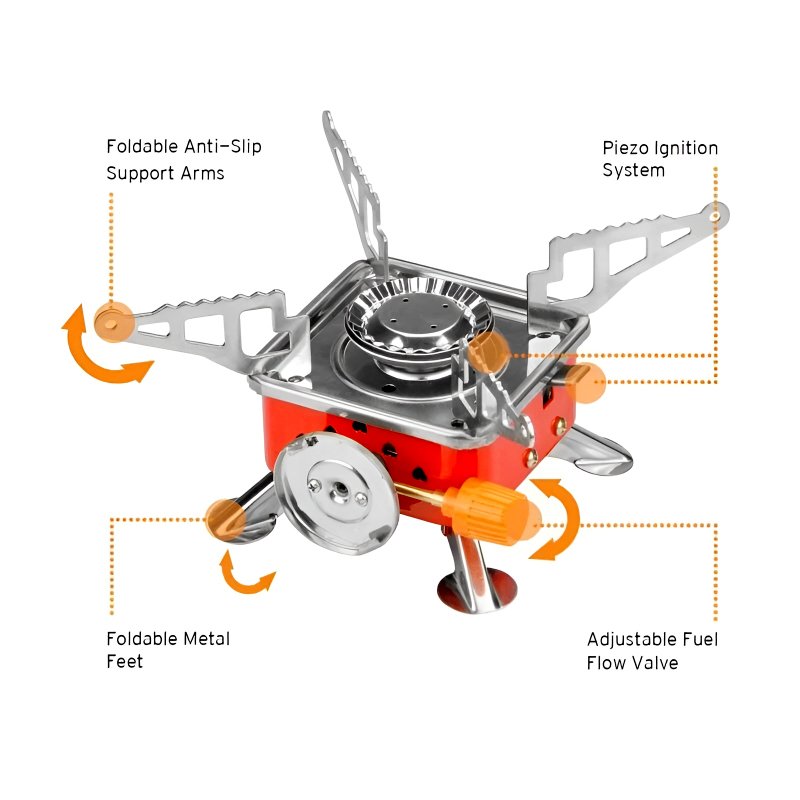 Foldable Anti-Slip Support Arms

Piezo Ignition System

Foldable Metal Feet

Adjustable Fuel Flow Valve