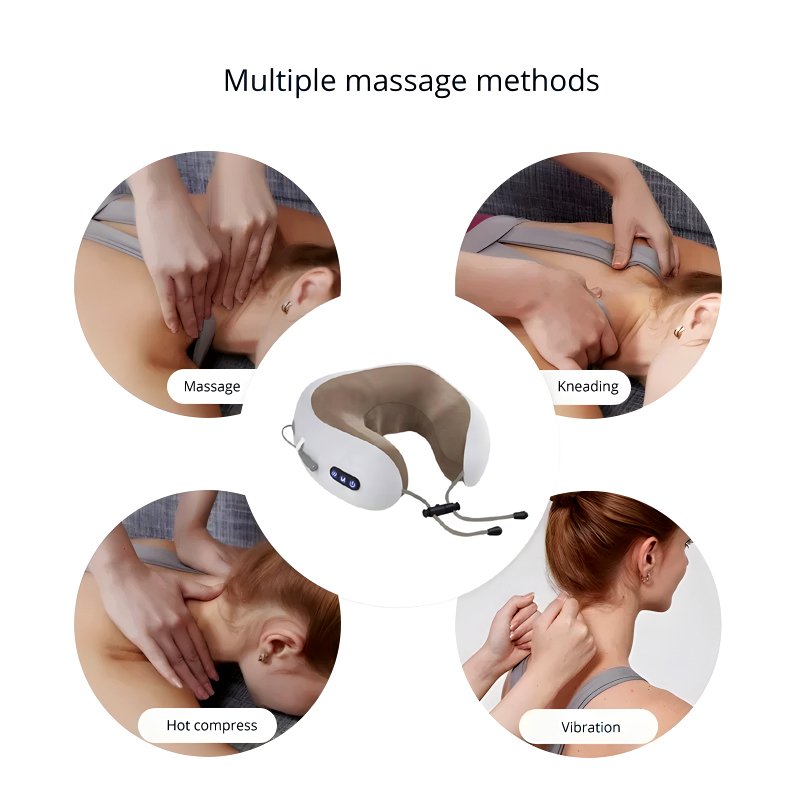 Multiple massage methods

Massage

Kneading

M

Hot compress

Vibration