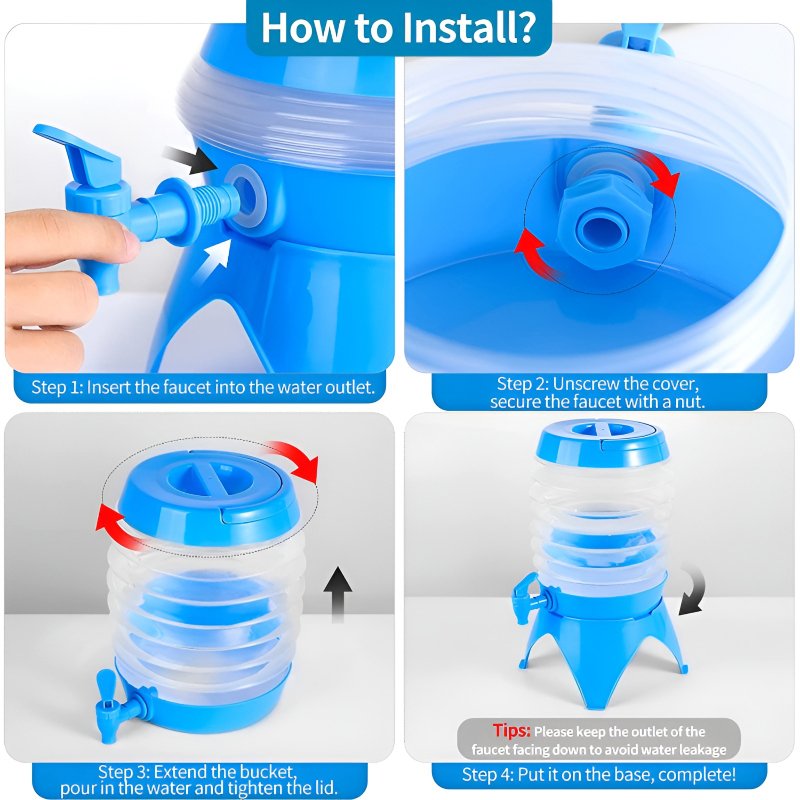 How to Install?

Step 1: Insert the faucet into the water outlet.

Step 2: Unscrew the cover, secure the faucet with a nut.

Step 3: Extend the bucket, pour in the water and tighten the lid.

Tips: Please keep the outlet of the faucet facing down to avoid water leakage

Step 4: Put it on the base, complete!