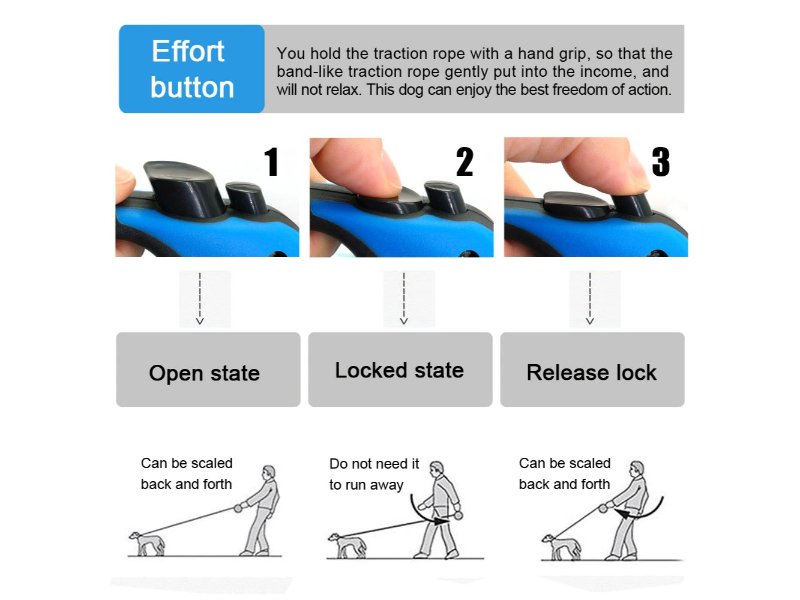 Effort button

You hold the traction rope with a hand grip, so that the band-like traction rope gently put into the income, and will not relax. This dog can enjoy the best freedom of action.

1

2

3

Open state

Locked state

Release lock

Can be scaled back and forth

Do not need it to run away

Can be scaled back and forth