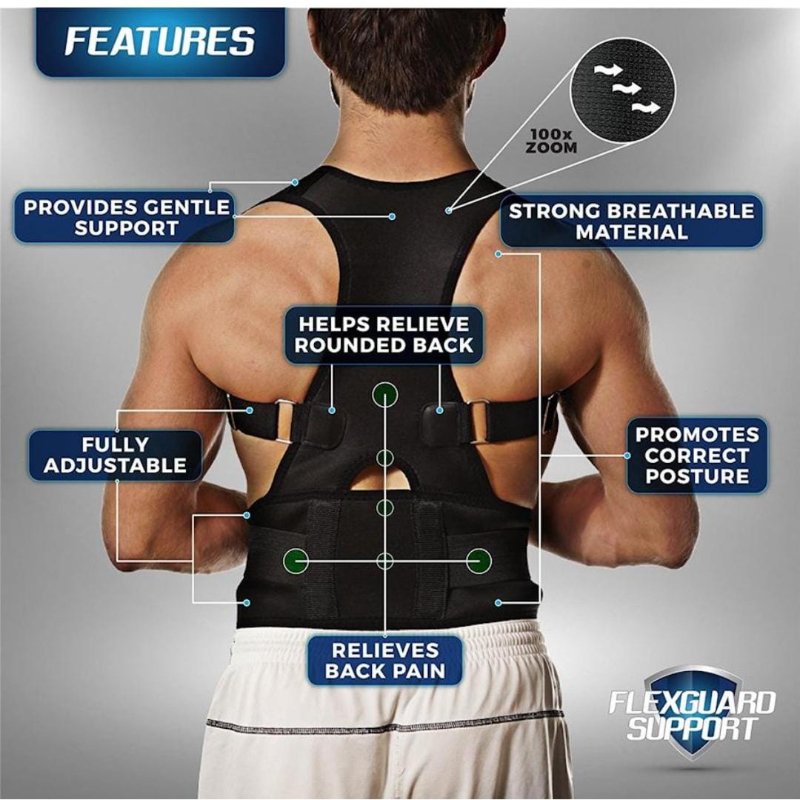 FEATURES

100x ZOOM

PROVIDES GENTLE SUPPORT

STRONG BREATHABLE MATERIAL

HELPS RELIEVE ROUNDED BACK

FULLY ADJUSTABLE

PROMOTES CORRECT POSTURE

RELIEVES BACK PAIN

FLEXGUARD SUPPORT