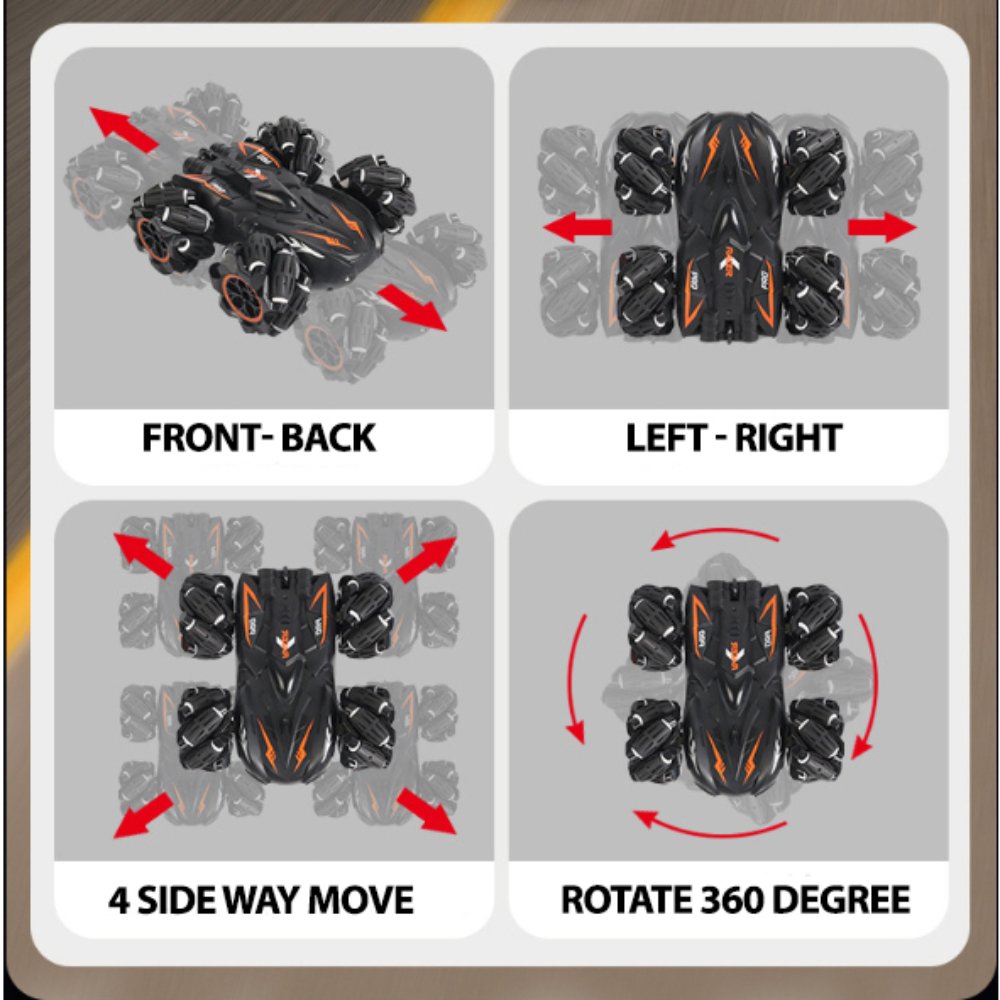 FRONT- BACK

LEFT - RIGHT

4 SIDE WAY MOVE

ROTATE 360 DEGREE