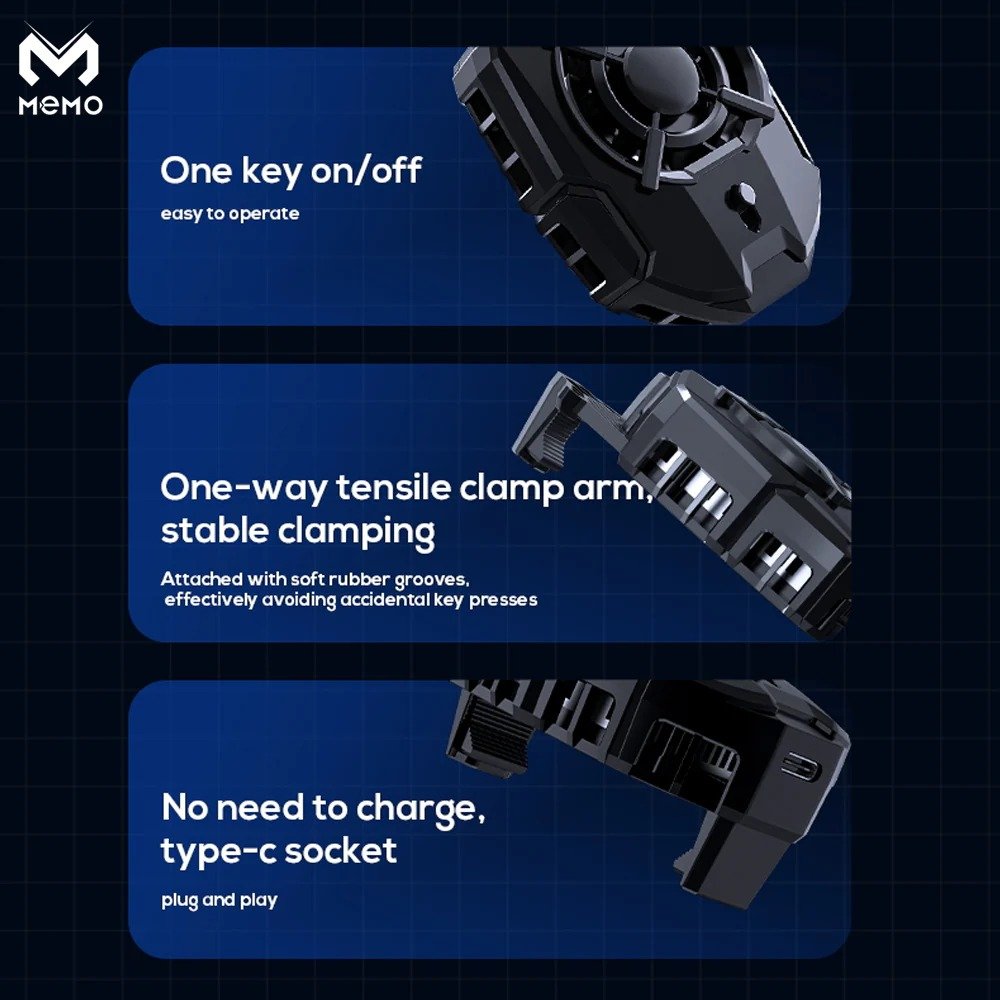 MEMO

One key on/off

easy to operate

One-way tensile clamp arm, stable clamping

Attached with soft rubber grooves, effectively avoiding accidental key presses

No need to charge, type-c socket

plug and play