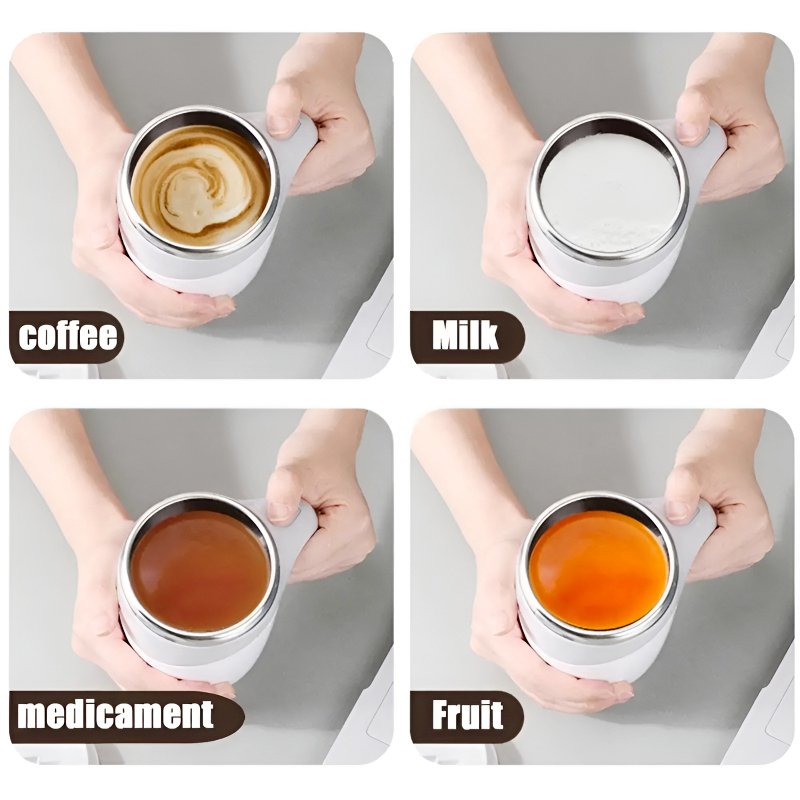 coffee

Milk

medicament

Fruit