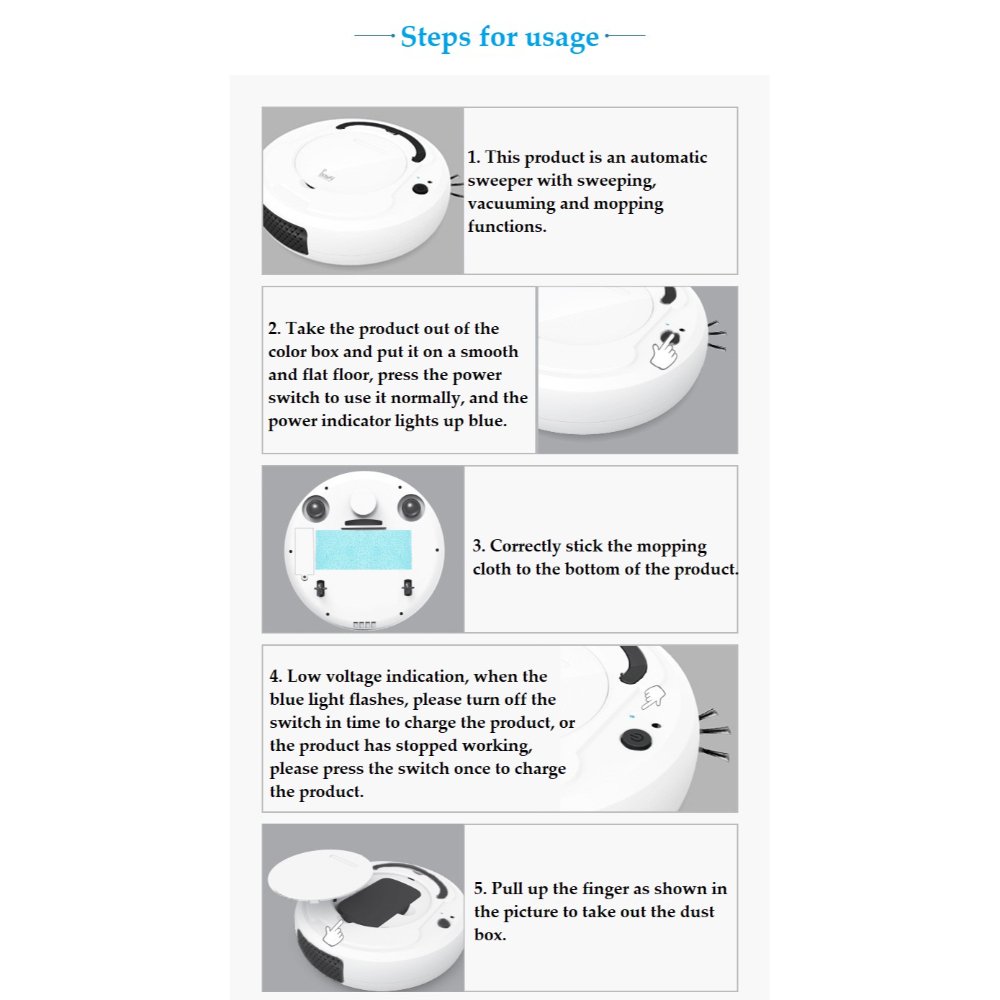 Steps for usage

1. This product is an automatic sweeper with sweeping, vacuuming and mopping functions.

2. Take the product out of the color box and put it on a smooth and flat floor, press the power switch to use it normally, and the power indicator lights up blue.

3. Correctly stick the mopping cloth to the bottom of the product.

4. Low voltage indication, when the blue light flashes, please turn off the switch in time to charge the product, or the product has stopped working, please press the switch once to charge the product.

5. Pull up the finger as shown in the picture to take out the dust box.