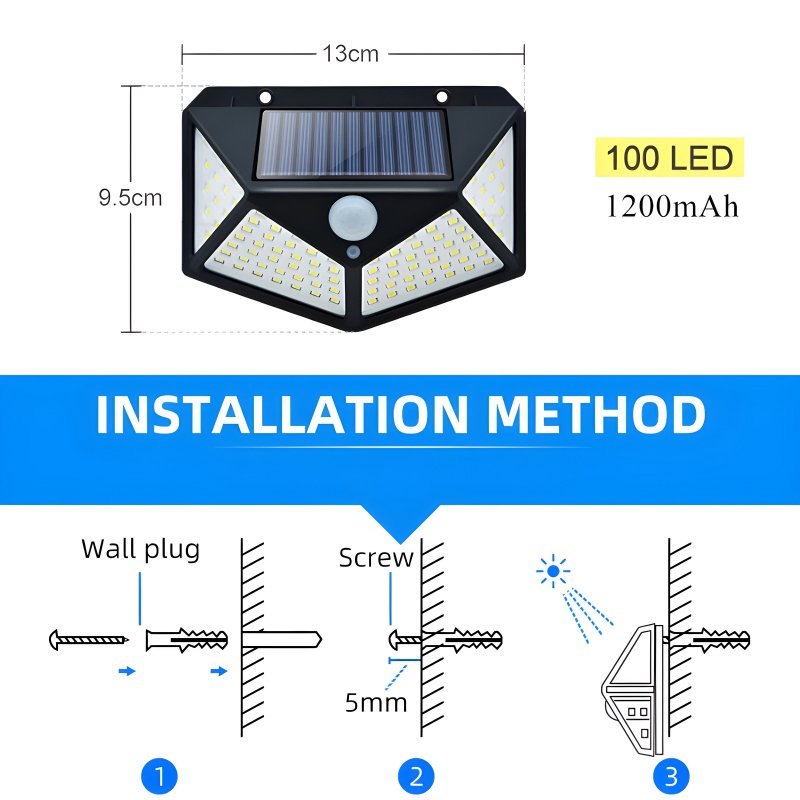 13cm

9.5cm

100 LED
1200mAh

INSTALLATION METHOD

Wall plug

Screw

5mm

1

2

3