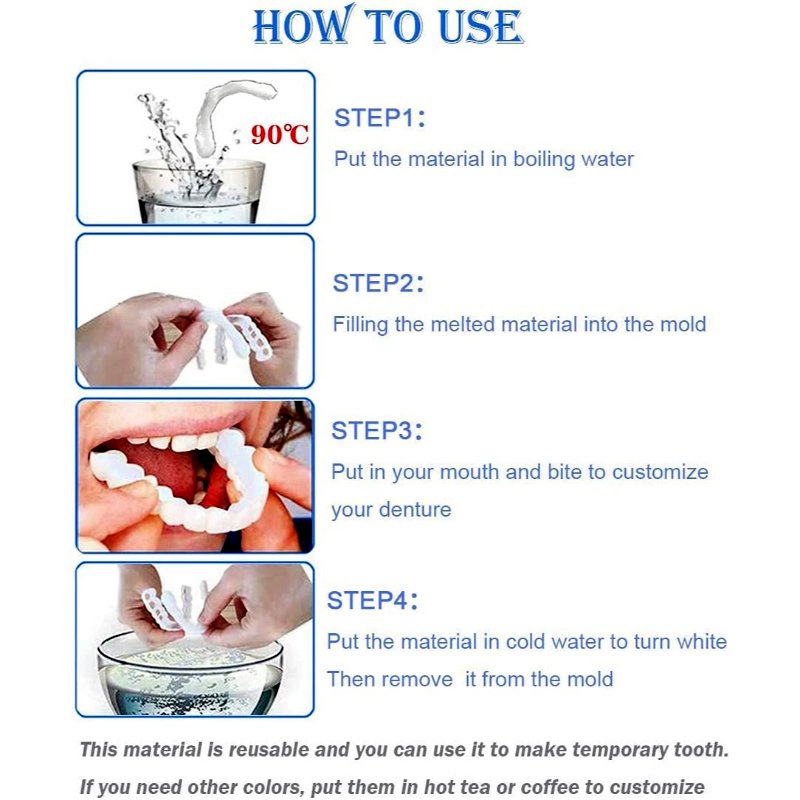 HOW TO USE

90℃

STEP1:
Put the material in boiling water

STEP2:
Filling the melted material into the mold

STEP3:
Put in your mouth and bite to customize your denture

STEP4:
Put the material in cold water to turn white
Then remove it from the mold

This material is reusable and you can use it to make temporary tooth.
If you need other colors, put them in hot tea or coffee to customize