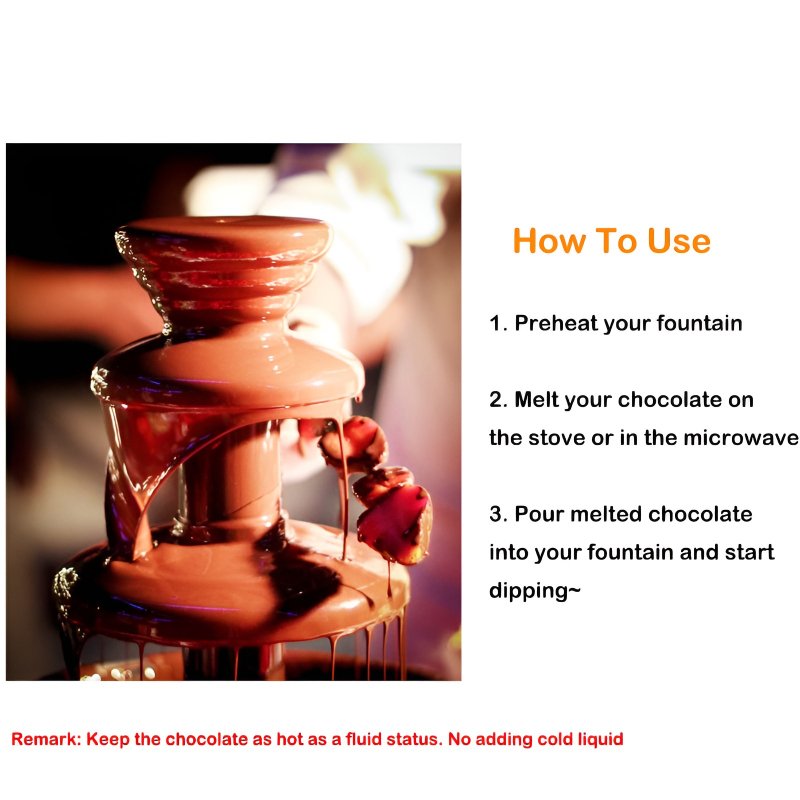 How To Use

1. Preheat your fountain

2. Melt your chocolate on the stove or in the microwave

3. Pour melted chocolate into your fountain and start dipping~

Remark: Keep the chocolate as hot as a fluid status. No adding cold liquid