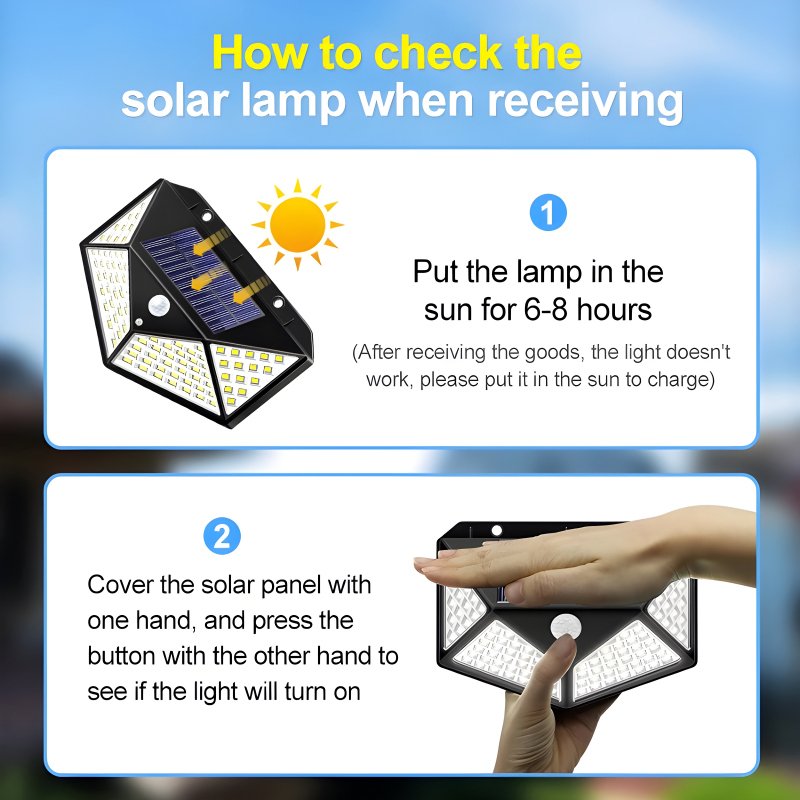 How to check the solar lamp when receiving

1

Put the lamp in the sun for 6-8 hours

(After receiving the goods, the light doesn't work, please put it in the sun to charge)

2

Cover the solar panel with one hand, and press the button with the other hand to see if the light will turn on