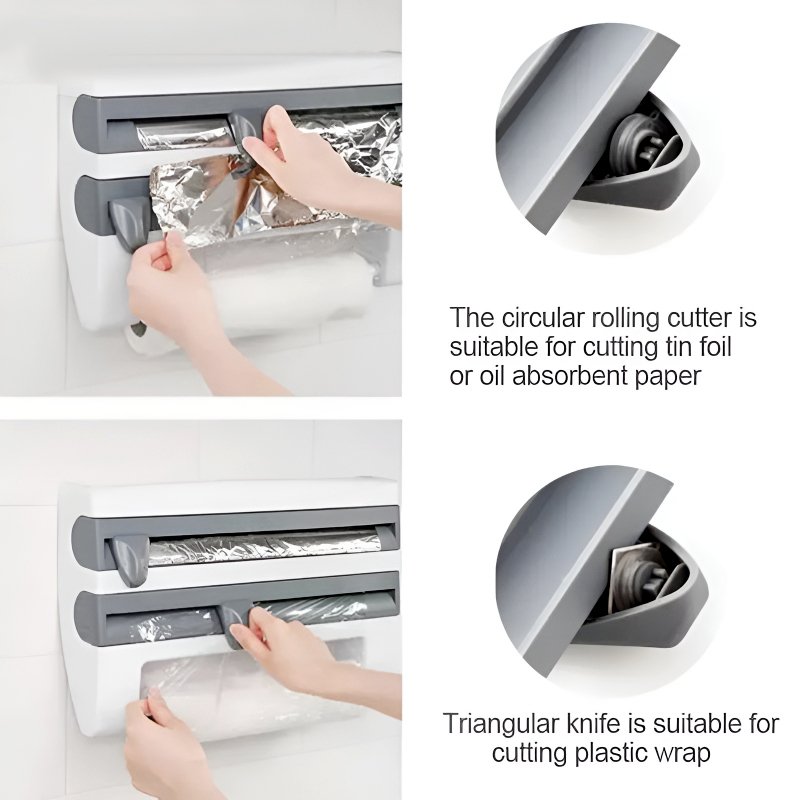 The circular rolling cutter is suitable for cutting tin foil or oil absorbent paper

Triangular knife is suitable for cutting plastic wrap