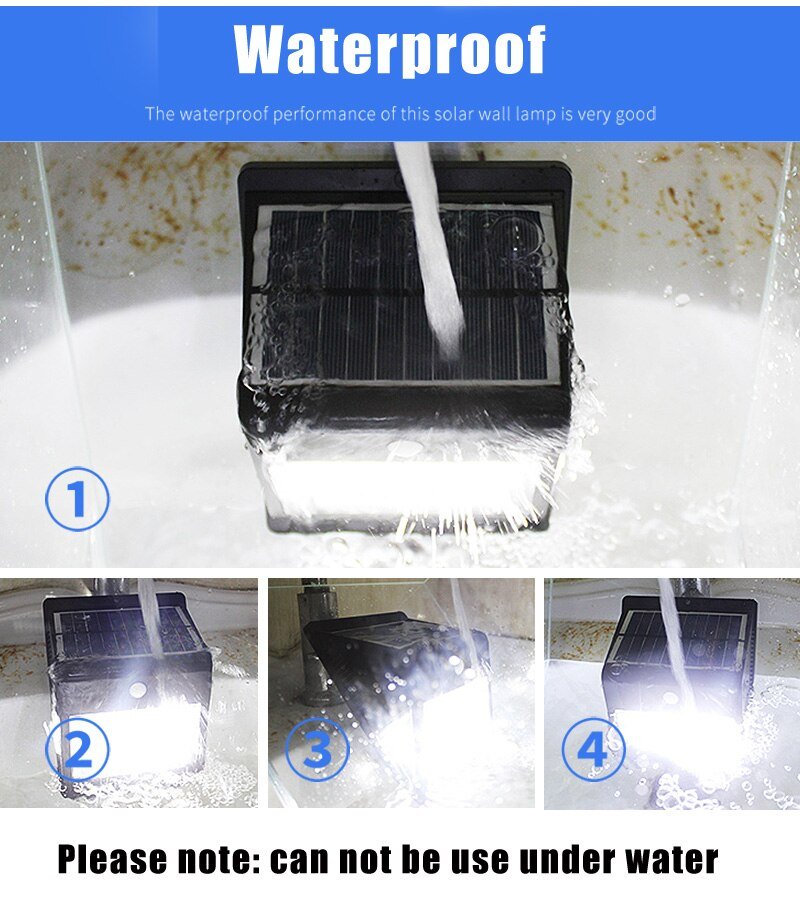 Waterproof

The waterproof performance of this solar wall lamp is very good

1

2

3

4

Please note: can not be use under water